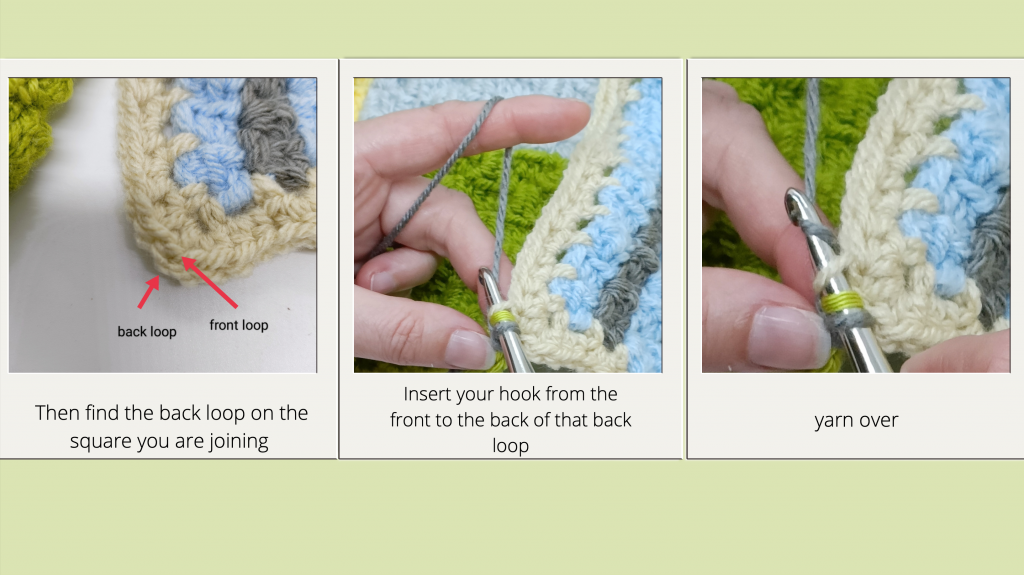 back loop

front loop

Then find the back loop on the square you are joining

Insert your hook from the front to the back of that back loop

yarn over