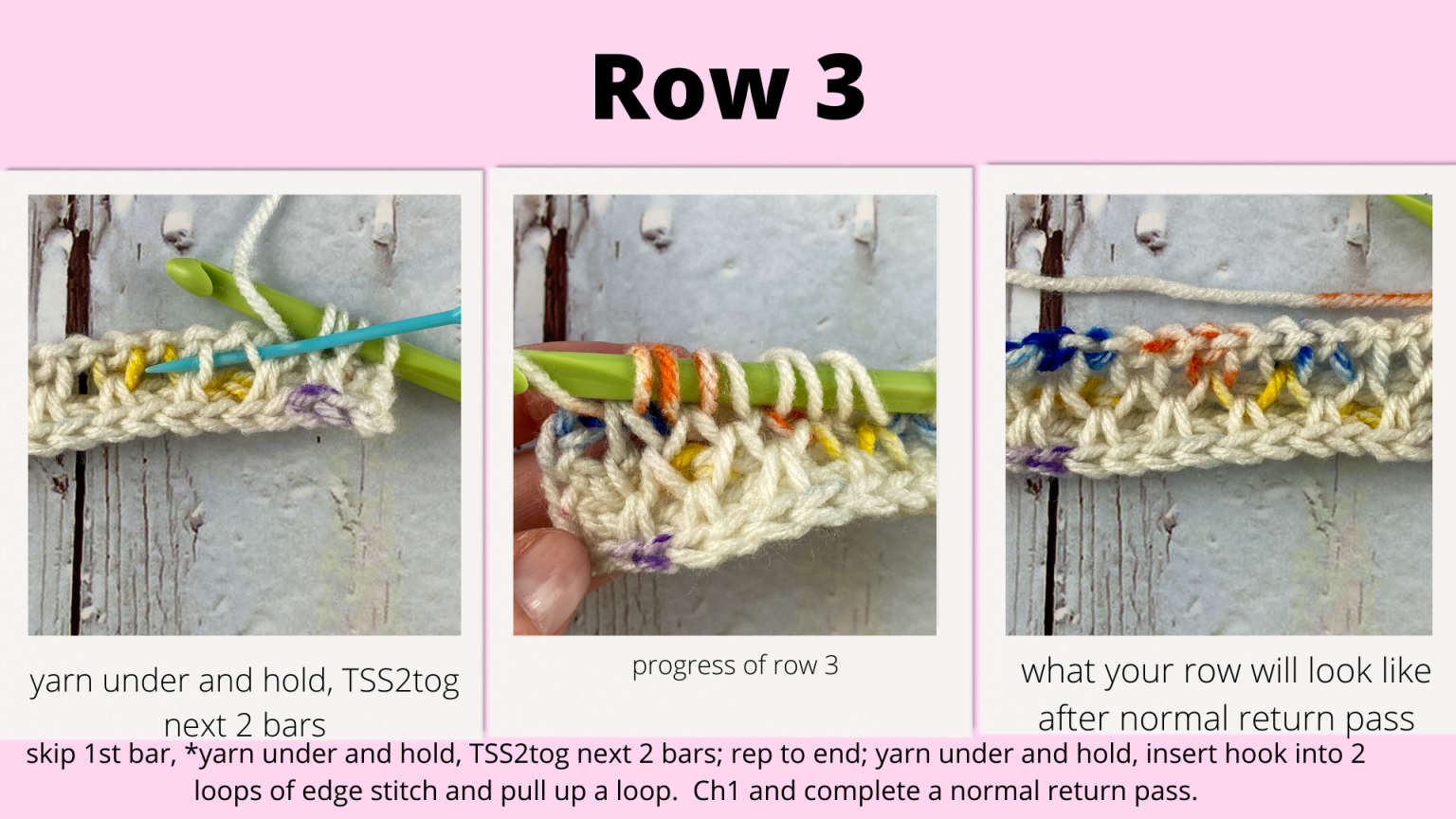 Row 3

yarn under and hold, TSS2tog next 2 bars

progress of row 3

what your row will look like after normal return pass

skip 1st bar, *yarn under and hold, TSS2tog next 2 bars; rep to end; yarn under and hold, insert hook into 2 loops of edge stitch and pull up a loop. Ch1 and complete a normal return pass.