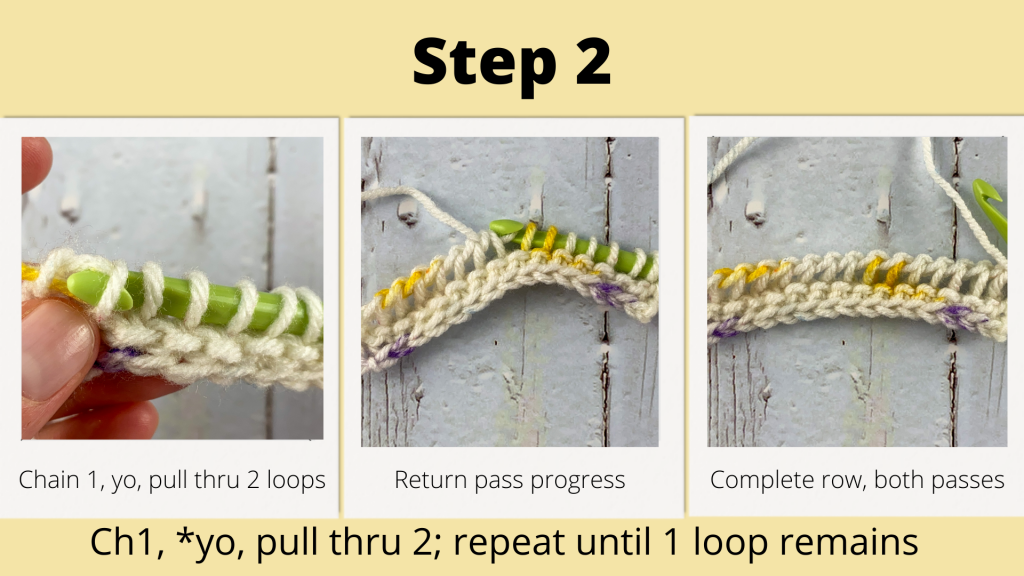 Step 2

Chain 1, yo, pull thru 2 loops

Return pass progress

Complete row, both passes

Ch1, *yo, pull thru 2; repeat until 1 loop remains