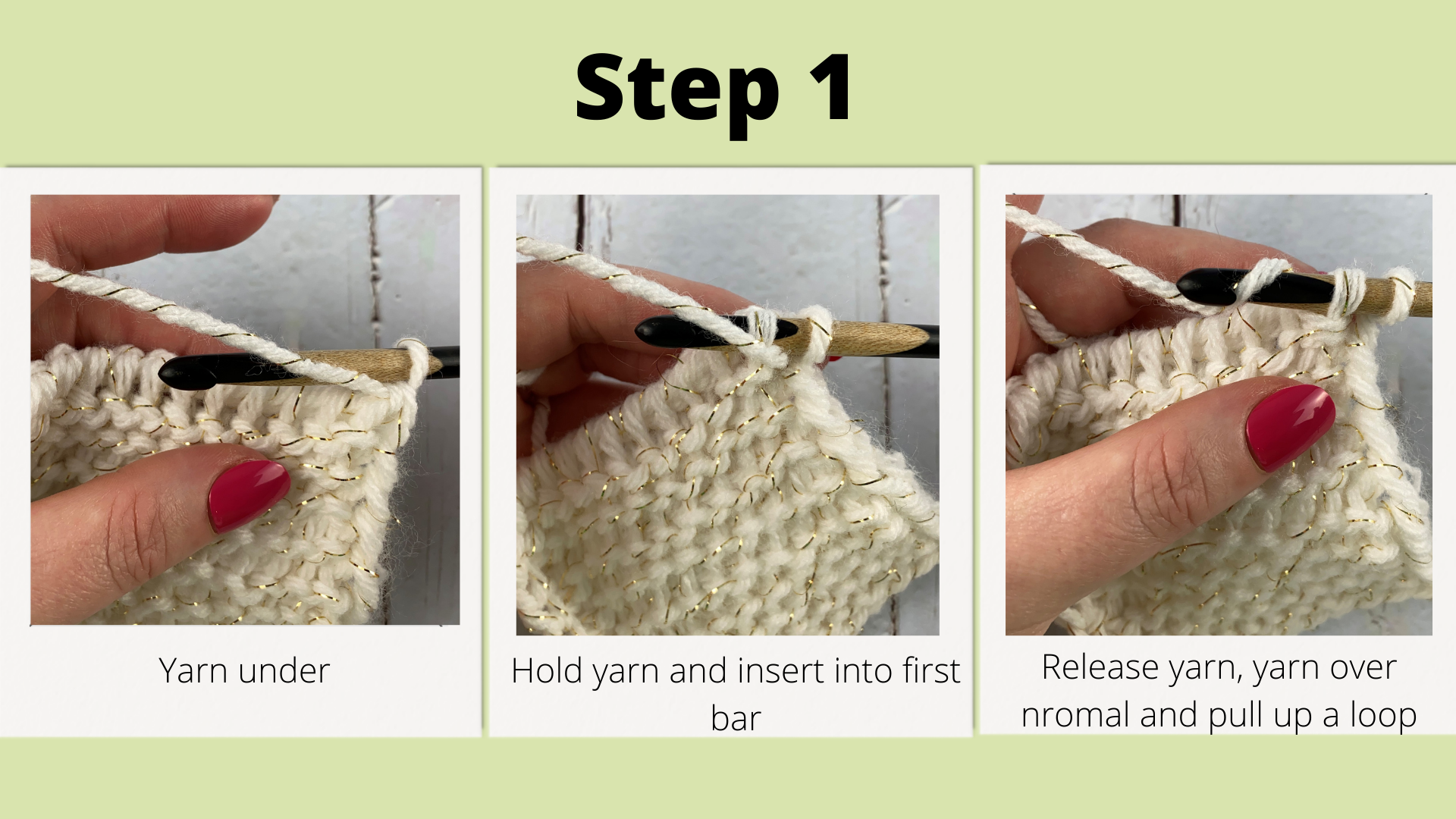 Step 1

Yarn under

Hold yarn and insert into first bar

Release yarn, yarn over nromal and pull up a loop